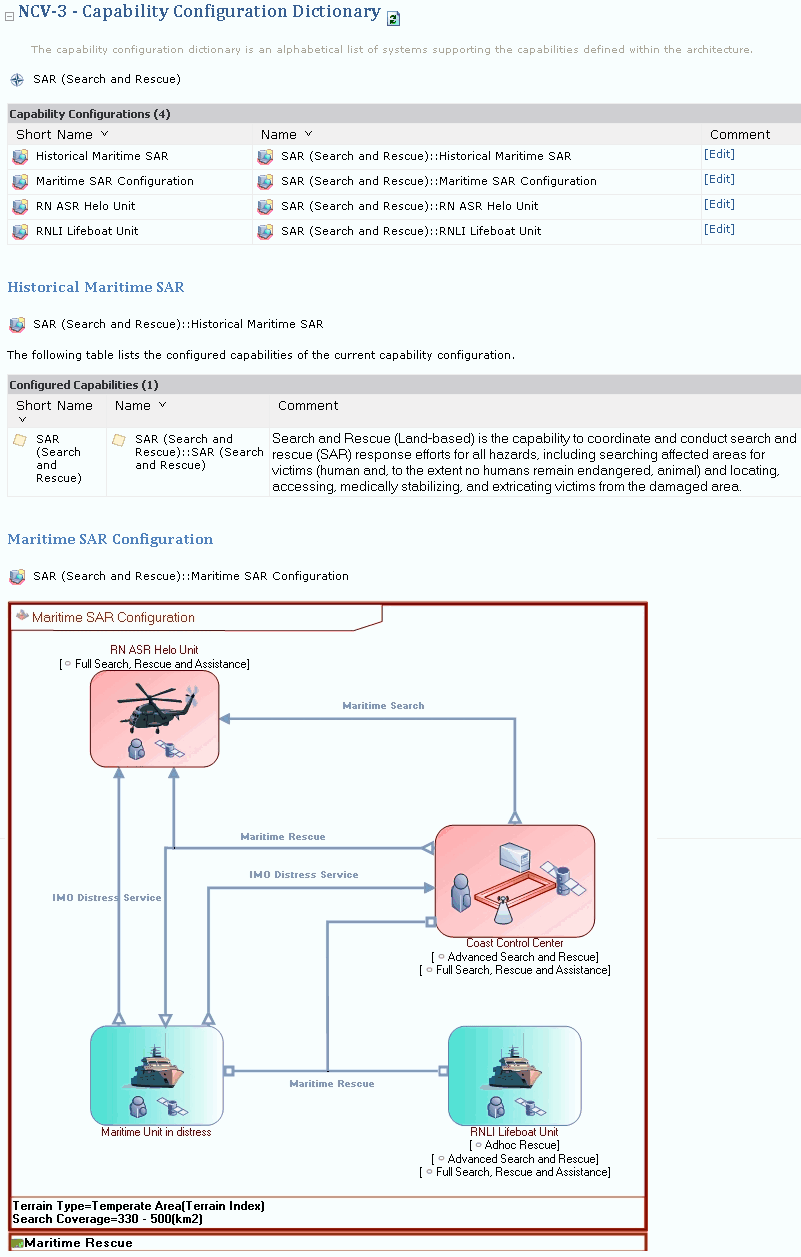 NCV-3 - Capability Configuration Dictionary

The capability configuration dictionary is an alphabetical list of systems supporting the capabilities defined within the architecture.

SAR (Search and Rescue)

Capability Configurations (4)

| Short Name | Name | Comment |
|---|---|---|
| Historical Maritime SAR | SAR (Search and Rescue)::Historical Maritime SAR | [Edit] |
| Maritime SAR Configuration | SAR (Search and Rescue)::Maritime SAR Configuration | [Edit] |
| RN ASR Helo Unit | SAR (Search and Rescue)::RN ASR Helo Unit | [Edit] |
| RNLI Lifeboat Unit | SAR (Search and Rescue)::RNLI Lifeboat Unit | [Edit] |

Historical Maritime SAR

SAR (Search and Rescue)::Historical Maritime SAR

The following table lists the configured capabilities of the current capability configuration.

Configured Capabilities (1)

| Short Name | Name | Comment |
|---|---|---|
| SAR (Search and Rescue) | SAR (Search and Rescue)::SAR (Search and Rescue) | Search and Rescue (Land-based) is the capability to coordinate and conduct search and rescue (SAR) response efforts for all hazards, including searching affected areas for victims (human and, to the extent no humans remain endangered, animal) and locating, accessing, medically stabilizing, and extricating victims from the damaged area. |

Maritime SAR Configuration

SAR (Search and Rescue)::Maritime SAR Configuration

Maritime SAR Configuration

RN ASR Helo Unit
[ Full Search, Rescue and Assistance]

Maritime Search

Maritime Rescue

IMO Distress Service

IMO Distress Service

Coast Control Center
[ Advanced Search and Rescue]
[ Full Search, Rescue and Assistance]

Maritime Rescue

Maritime Unit in distress

RNLI Lifeboat Unit
[ Adhoc Rescue]
[ Advanced Search and Rescue]
[ Full Search, Rescue and Assistance]

Terrain Type=Temperate Area(Terrain Index)
Search Coverage=330 - 500(km2)

Maritime Rescue