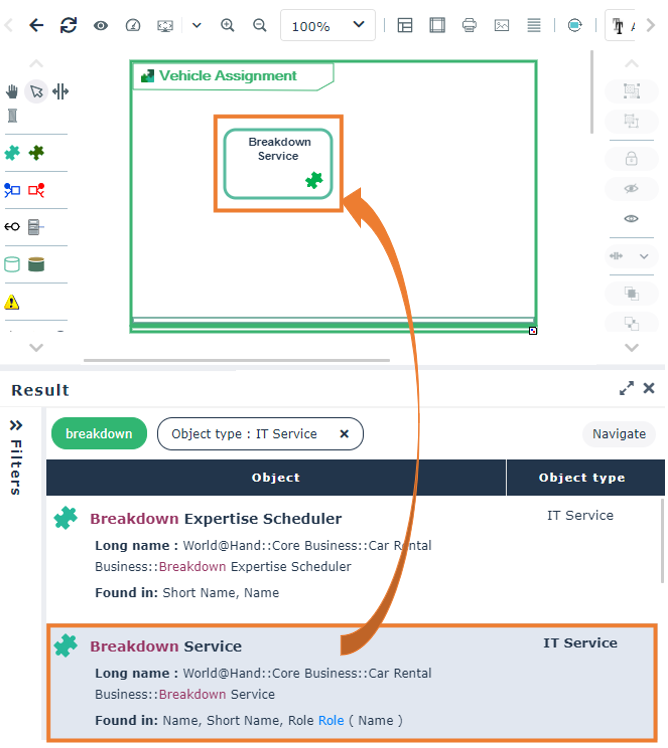 100%

Vehicle Assignment

Breakdown Service

Result

Filters

breakdown

Object type : IT Service ×

Navigate

| Object | Object type |
|---|---|
| Breakdown Expertise Scheduler<br>Long name : World@Hand::Core Business::Car Rental Business::Breakdown Expertise Scheduler<br>Found in: Short Name, Name | IT Service |
| Breakdown Service<br>Long name : World@Hand::Core Business::Car Rental Business::Breakdown Service<br>Found in: Name, Short Name, Role Role ( Name ) | IT Service |